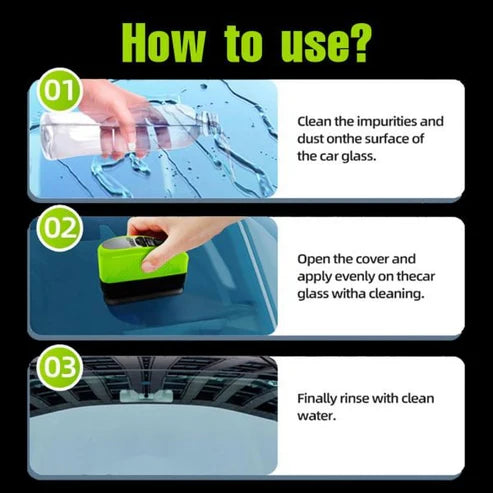 How to use?

01

Clean the impurities and dust onthe surface of the car glass.

02

Open the cover and apply evenly on thecar glass witha cleaning.

03

Finally rinse with clean water.